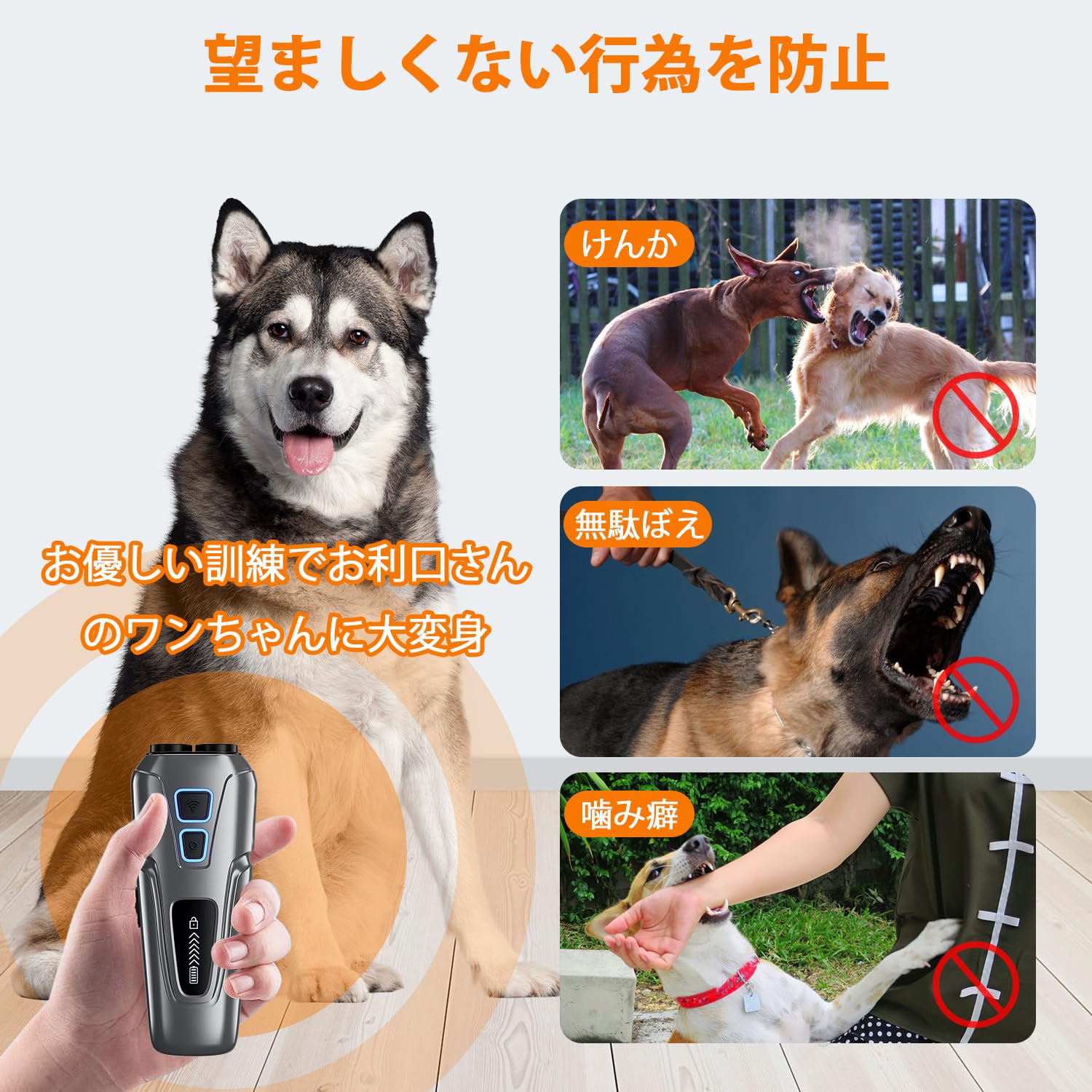 望ましくない行為を防止

お優しい訓練でお利口さんのワンちゃんに大変身

けんか

無駄ぼえ

噛み癖